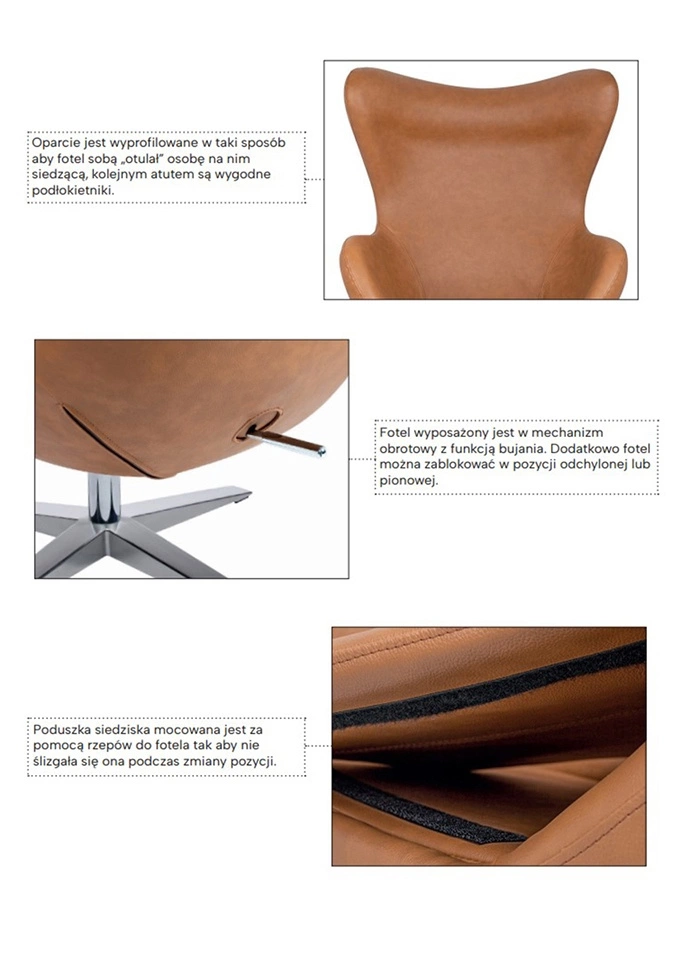 Oparcie jest wyprofilowane w taki sposób aby fotel sobą „otulał" osobę na nim siedzącą, kolejnym atutem są wygodne podłokietniki.

Fotel wyposażony jest w mechanizm obrotowy z funkcją bujania. Dodatkowo fotel można zablokować w pozycji odchylonej lub pionowej.

Poduszka siedziska mocowana jest za pomocą rzepów do fotela tak aby nie ślizgała się ona podczas zmiany pozycji.